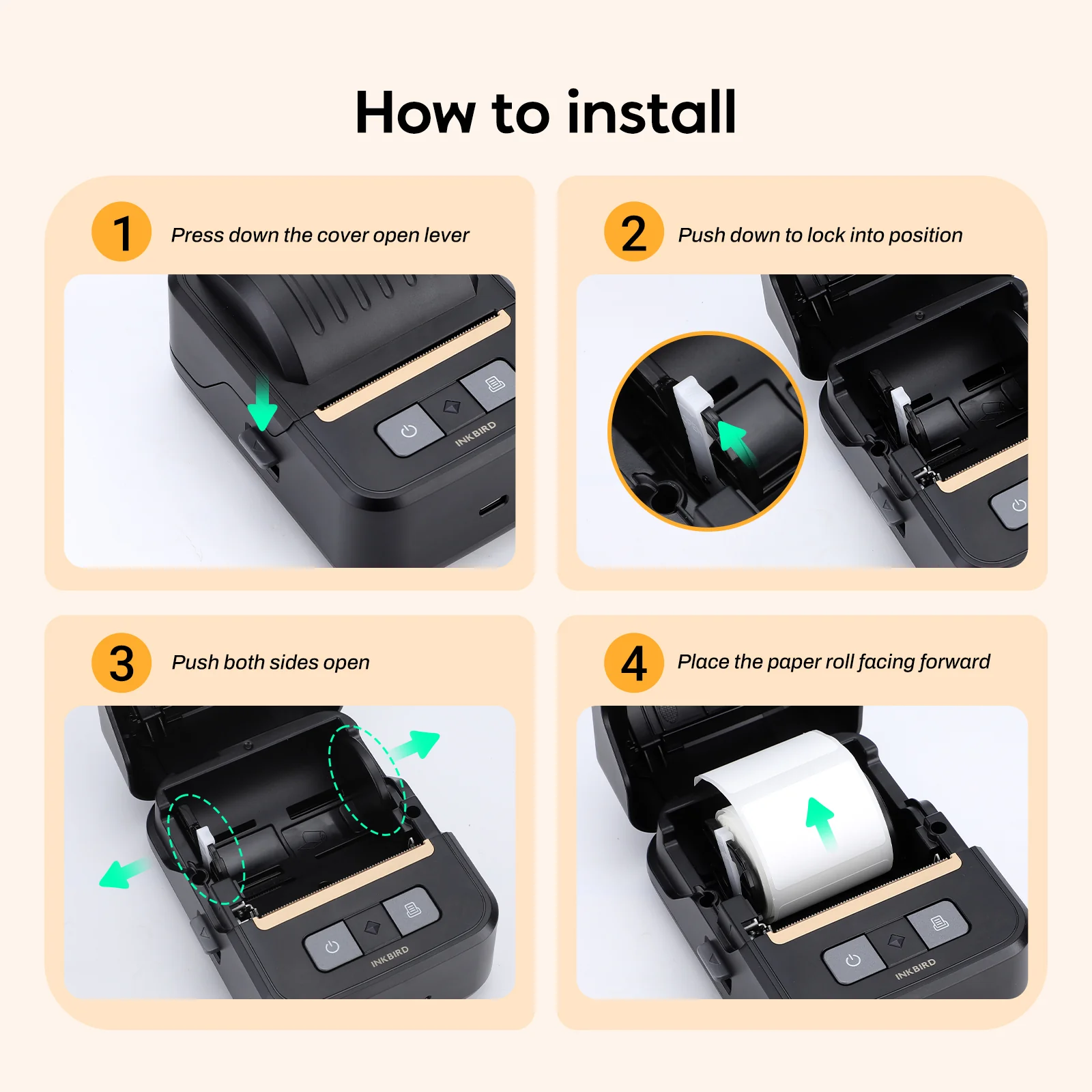 How to install

1 Press down the cover open lever

INKBIRD

2 Push down to lock into position

3 Push both sides open

INKBIRD

4 Place the paper roll facing forward

INKBIRD