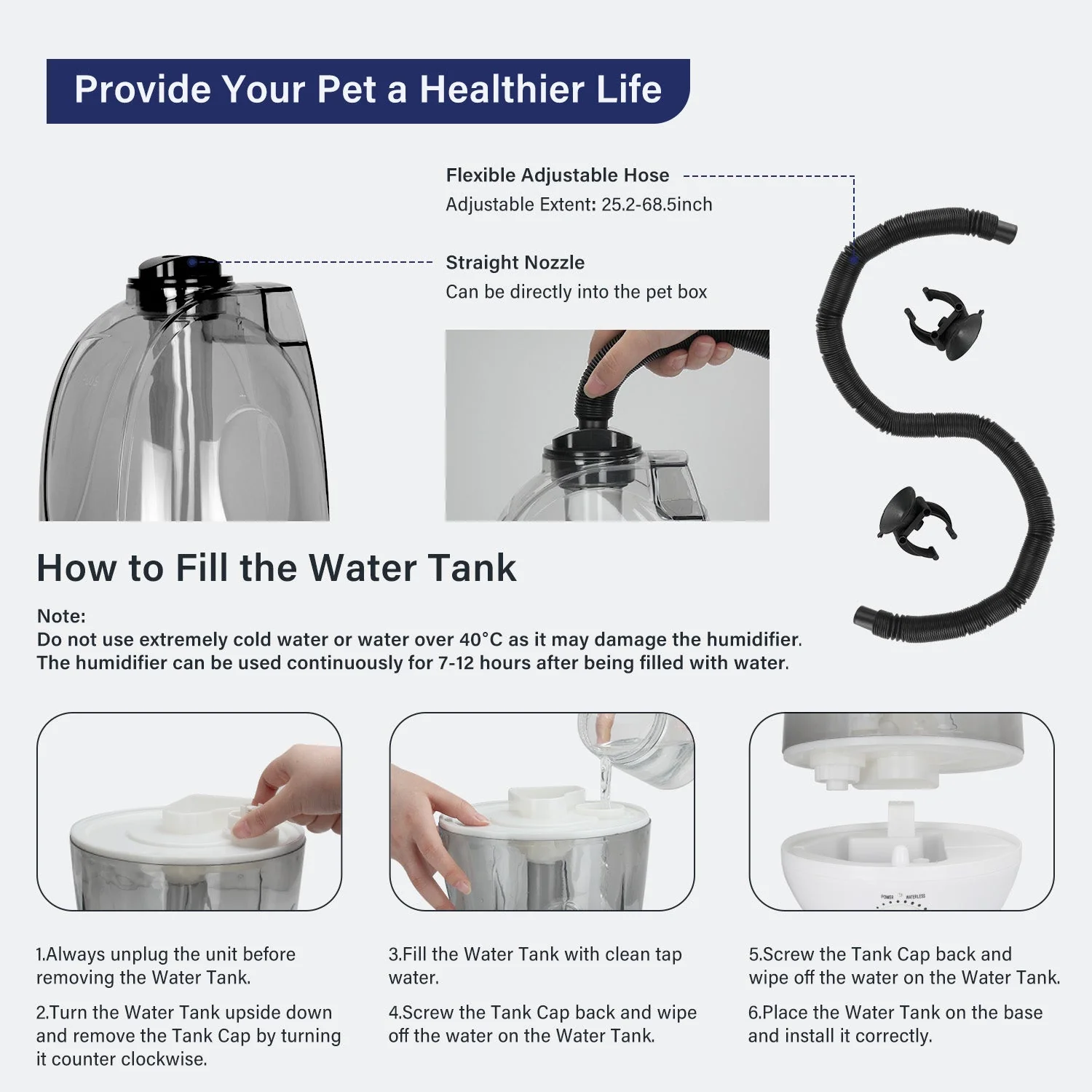 Provide Your Pet a Healthier Life

Flexible Adjustable Hose
Adjustable Extent: 25.2-68.5inch

Straight Nozzle
Can be directly into the pet box

How to Fill the Water Tank

Note:
Do not use extremely cold water or water over 40°C as it may damage the humidifier.
The humidifier can be used continuously for 7-12 hours after being filled with water.

POWER WATERLESS

1.Always unplug the unit before removing the Water Tank.

2.Turn the Water Tank upside down and remove the Tank Cap by turning it counter clockwise.

3.Fill the Water Tank with clean tap water.

4.Screw the Tank Cap back and wipe off the water on the Water Tank.

5.Screw the Tank Cap back and wipe off the water on the Water Tank.

6.Place the Water Tank on the base and install it correctly.