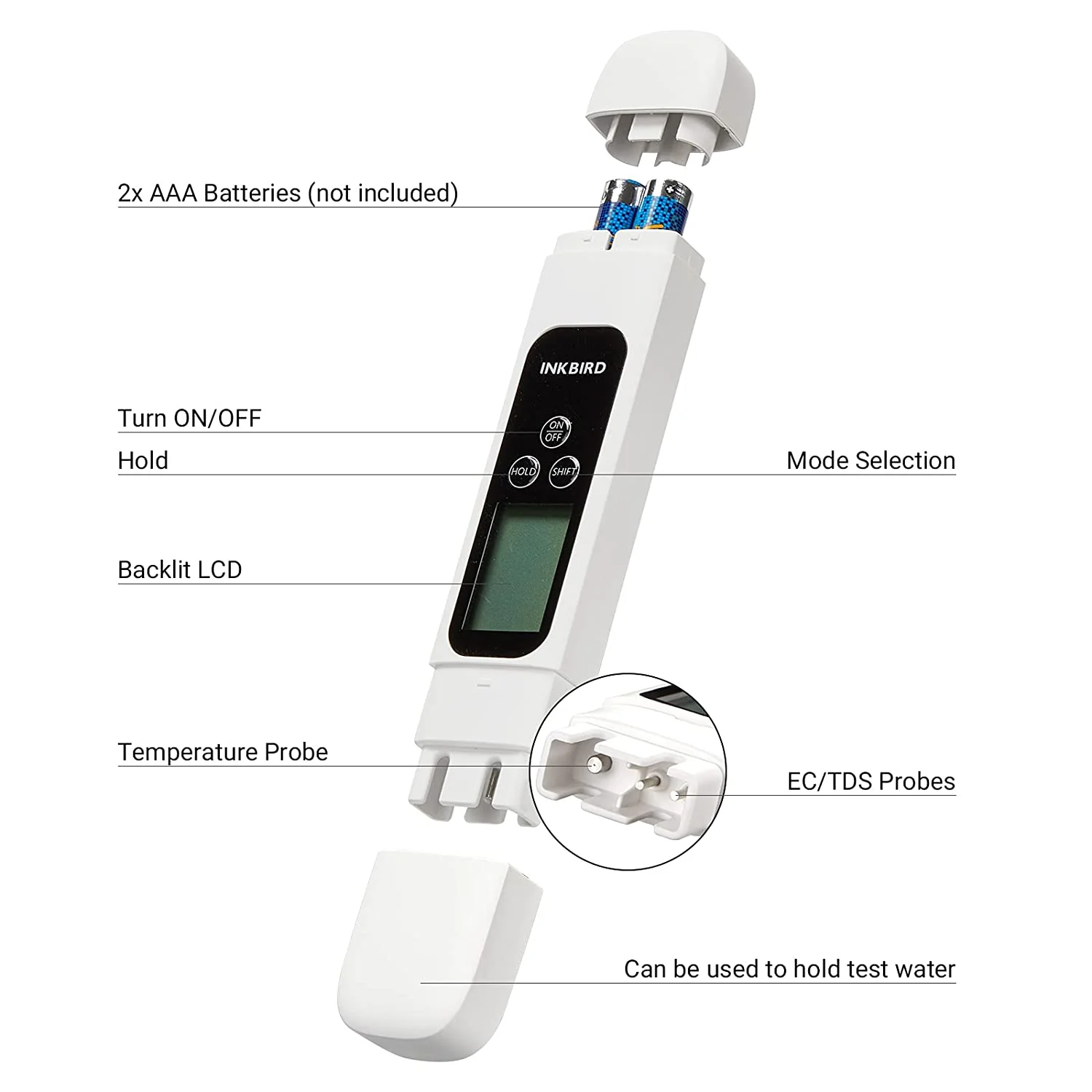 2x AAA Batteries (not included)

INKBIRD

Turn ON/OFF

ON
OFF

Hold

HOLD

SHIFT

Mode Selection

Backlit LCD

Temperature Probe

EC/TDS Probes

Can be used to hold test water